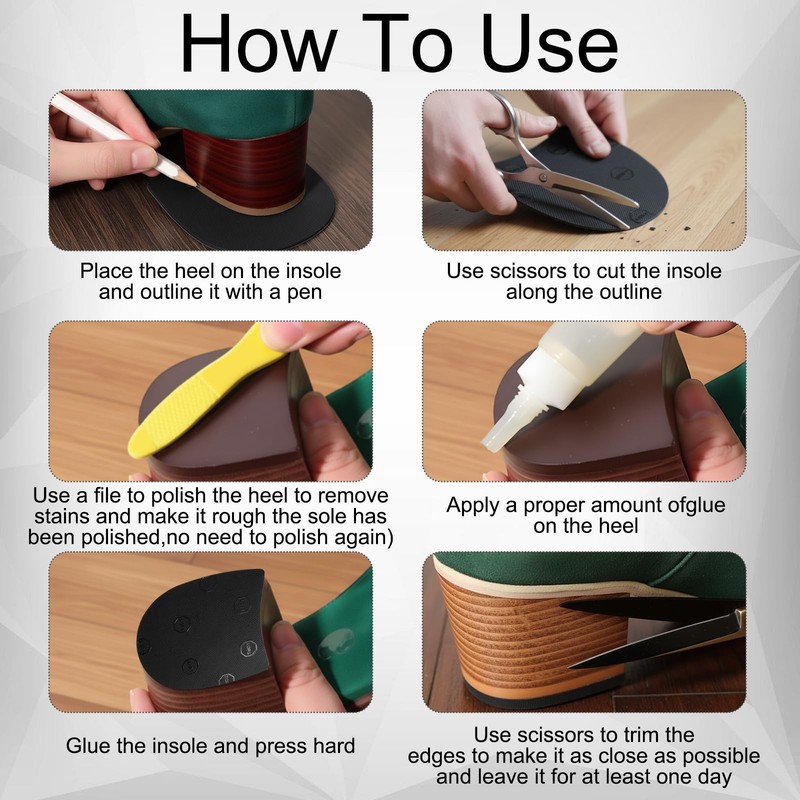 How To Use

Place the heel on the insole and outline it with a pen

Use scissors to cut the insole along the outline

Use a file to polish the heel to remove stains and make it rough the sole has been polished,no need to polish again)

Apply a proper amount ofglue on the heel

Glue the insole and press hard

Use scissors to trim the edges to make it as close as possible and leave it for at least one day