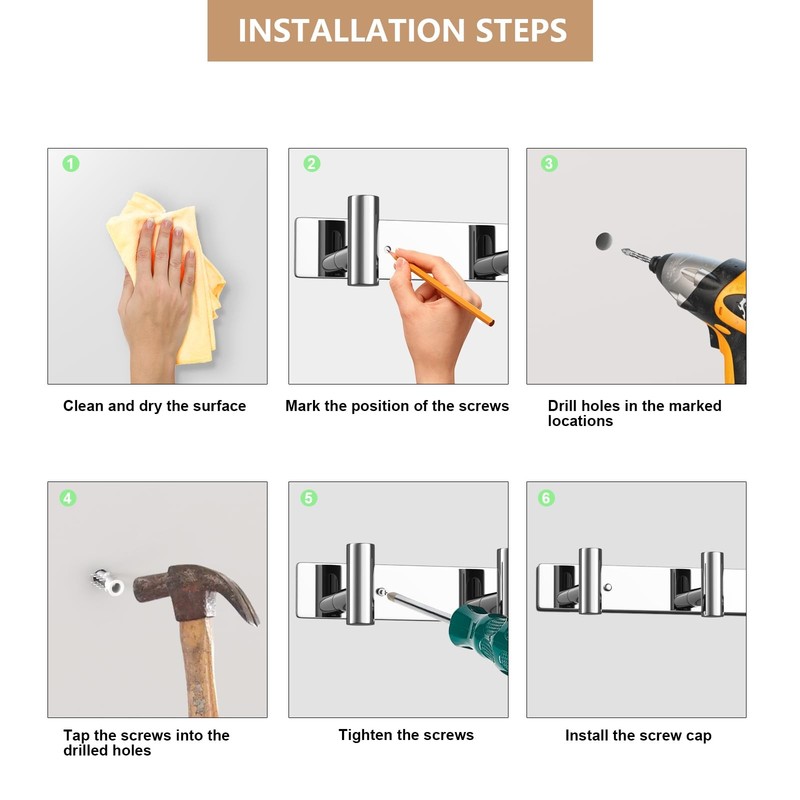 INSTALLATION STEPS

1

Clean and dry the surface

2

Mark the position of the screws

3

Drill holes in the marked locations

4

Tap the screws into the drilled holes

5

Tighten the screws

6

Install the screw cap